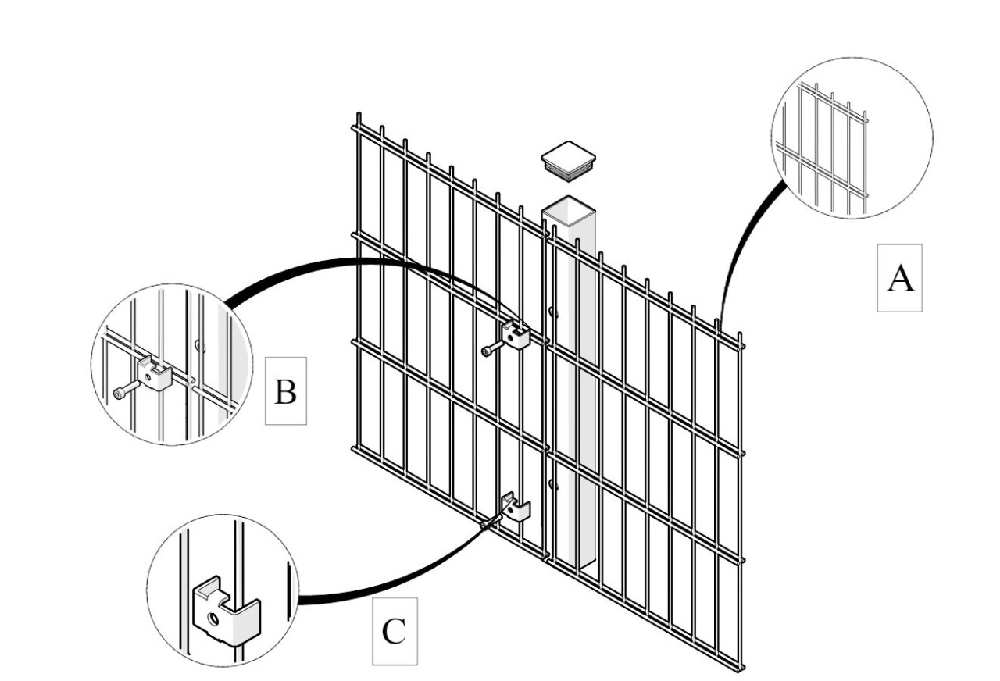 A

B

C